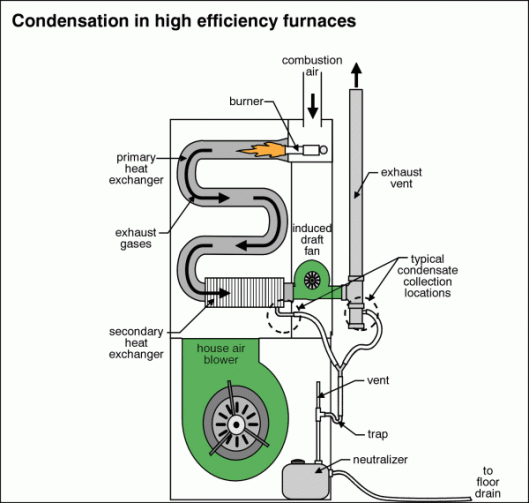 Condensation in high efficiency furnaces

combustion air

burner

primary heat exchanger

exhaust vent

exhaust gases

induced draft fan

typical condensate collection locations

secondary heat exchanger

house air blower

vent

trap

neutralizer

to floor drain