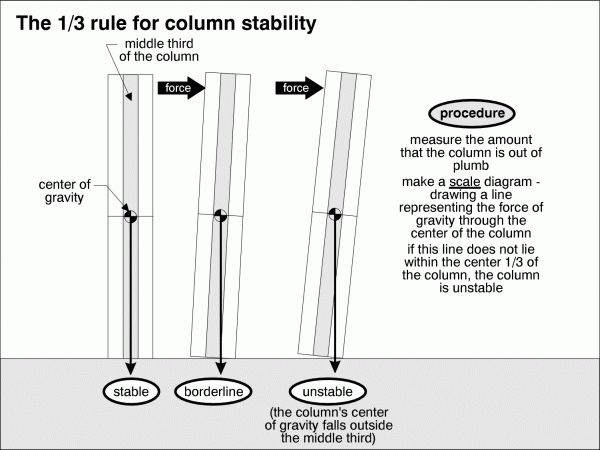 The 1/3 rule for column stability

middle third of the column

force

force

center of gravity

procedure

measure the amount that the column is out of plumb

make a scale diagram - drawing a line representing the force of gravity through the center of the column

if this line does not lie within the center 1/3 of the column, the column is unstable

stable

borderline

unstable

(the column's center of gravity falls outside the middle third)